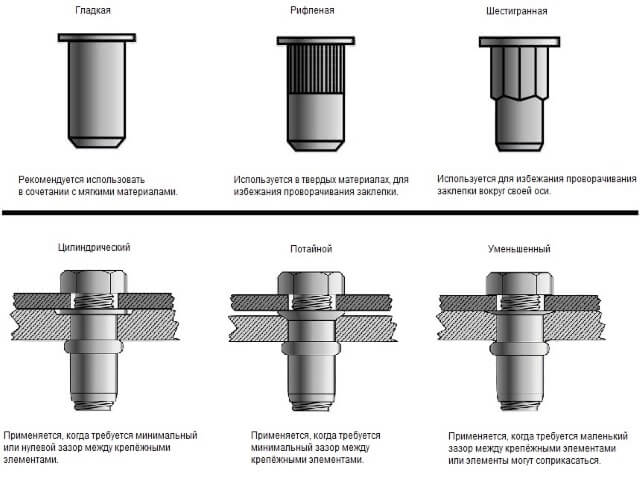 Гладкая

Рекомендуется использовать в сочетании с мягкими материалами.

Рифленая

Используется в твердых материалах, для избежания проворачивания заклепки.

Шестигранная

Используется для избежания проворачивания заклепки вокруг своей оси.

Цилиндрический

Применяется, когда требуется минимальный или нулевой зазор между крепёжными элементами.

Потайной

Применяется, когда требуется минимальный зазор между крепёжными элементами.

Уменьшенный

Применяется, когда требуется маленький зазор между крепёжными элементами или элементы могут соприкасаться.