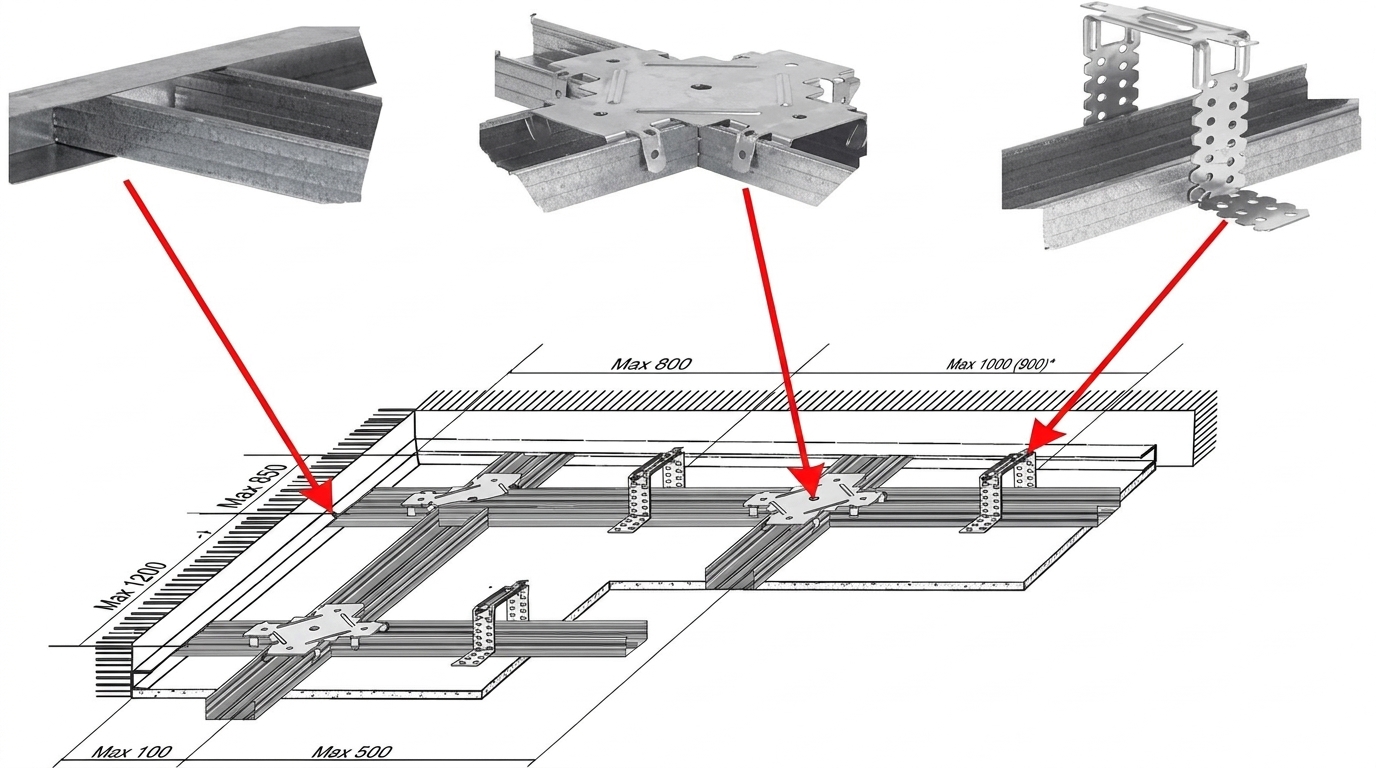 Max 800
Max 1000 (900)*
Max 850
Max 1200
Max 100
Max 500